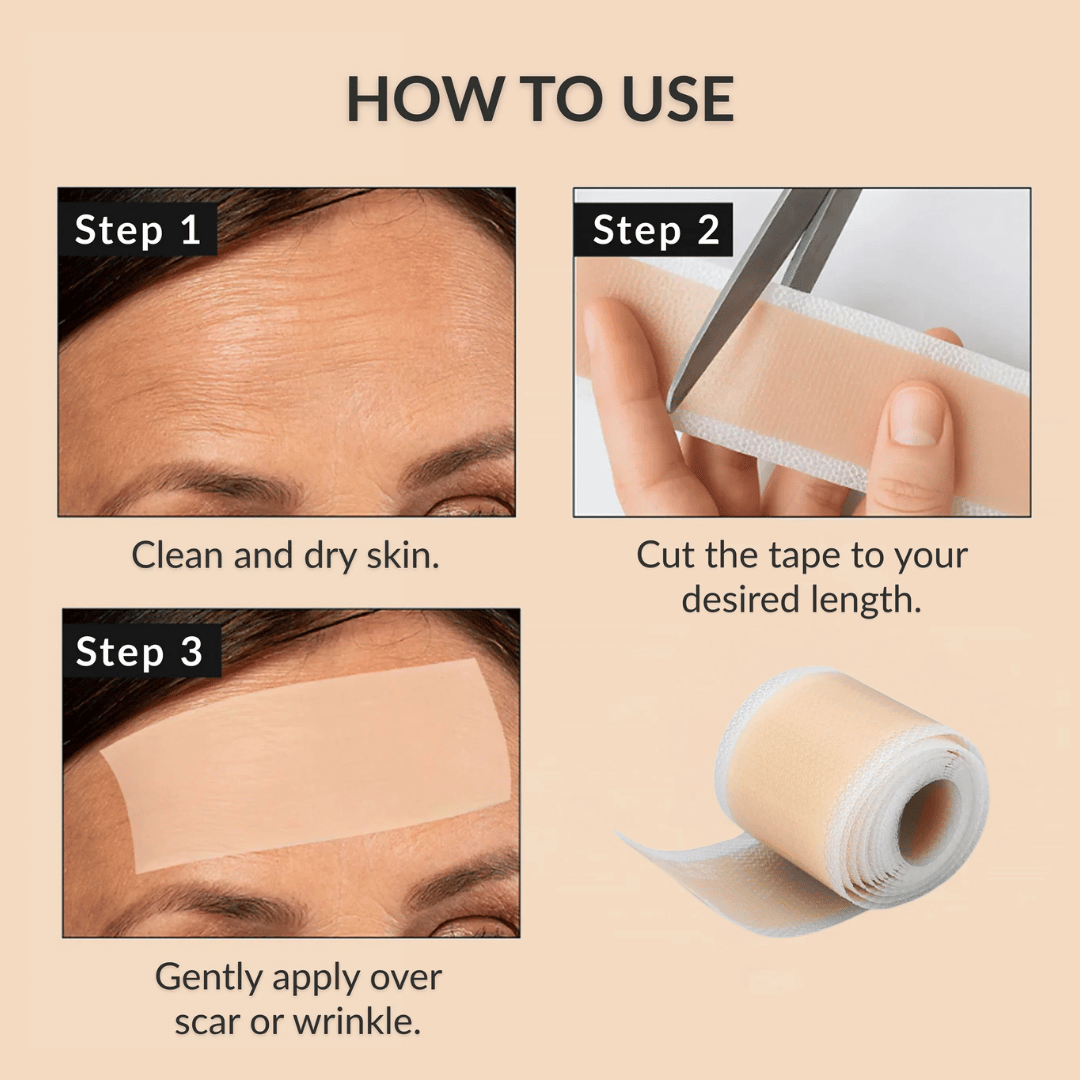 HOW TO USE

Step 1

Clean and dry skin.

Step 2

Cut the tape to your desired length.

Step 3

Gently apply over scar or wrinkle.