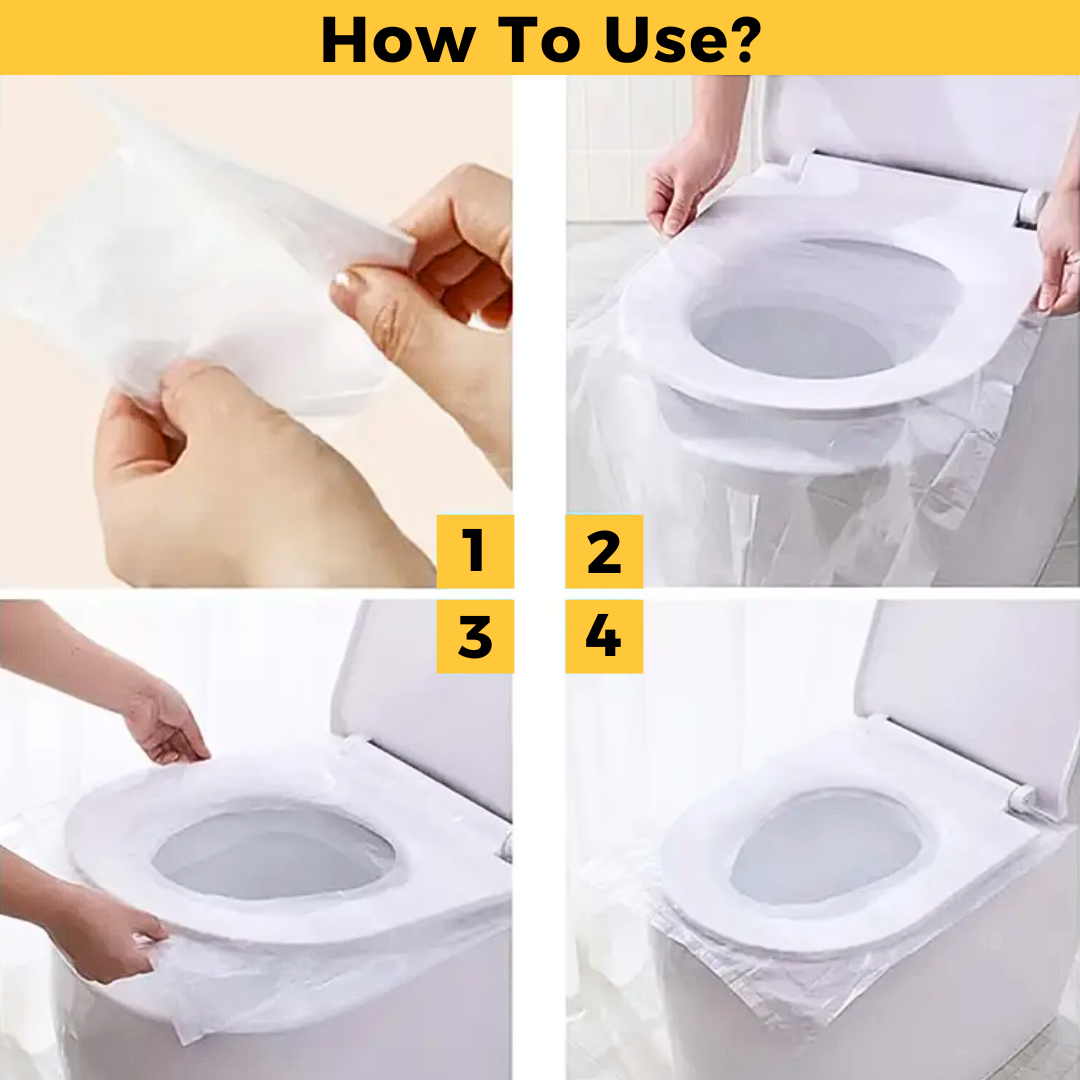 How To Use?

1

2

3

4