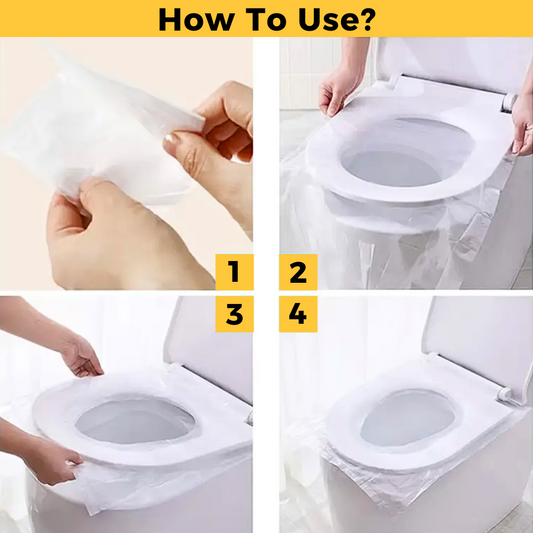 How To Use?

1

2

3

4