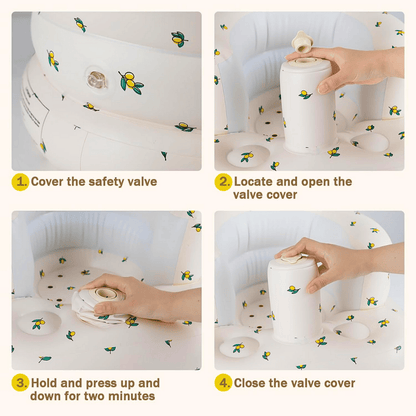 1. Cover the safety valve

2. Locate and open the valve cover

3. Hold and press up and down for two minutes

4. Close the valve cover