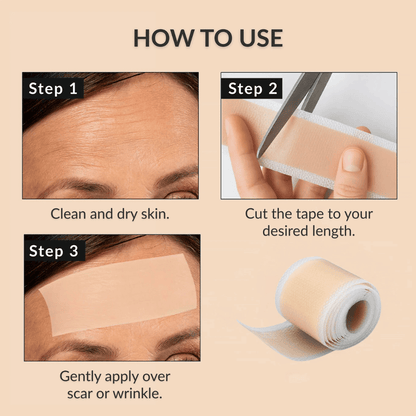 HOW TO USE

Step 1

Clean and dry skin.

Step 2

Cut the tape to your desired length.

Step 3

Gently apply over scar or wrinkle.