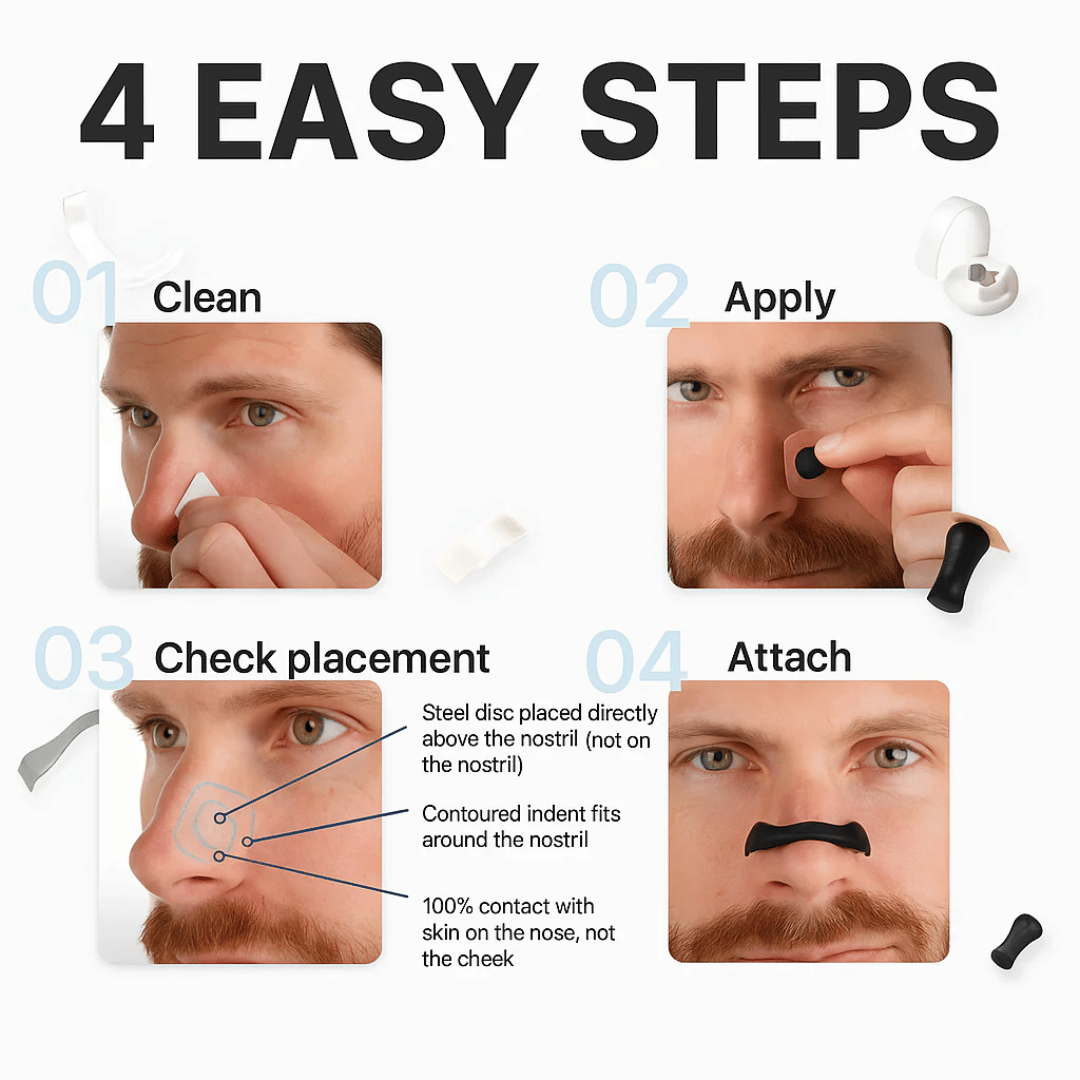 4 EASY STEPS

01 Clean

02 Apply

03 Check placement

Steel disc placed directly above the nostril (not on the nostril)

Contoured indent fits around the nostril

100% contact with skin on the nose, not the cheek

04 Attach