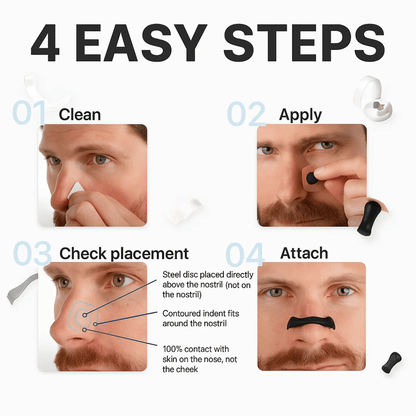 4 EASY STEPS

01 Clean

02 Apply

03 Check placement

Steel disc placed directly above the nostril (not on the nostril)

Contoured indent fits around the nostril

100% contact with skin on the nose, not the cheek

04 Attach