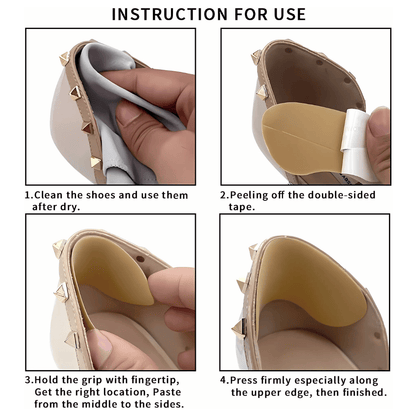 INSTRUCTION FOR USE

1.Clean the shoes and use them after dry.

2.Peeling off the double-sided tape.

3.Hold the grip with fingertip, Get the right location, Paste from the middle to the sides.

4.Press firmly especially along the upper edge, then finished.